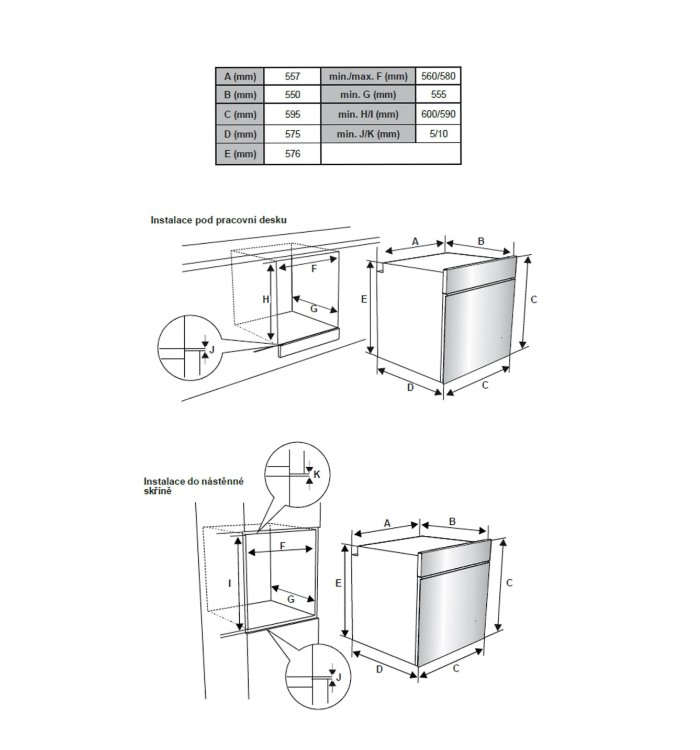 | A (mm) | 557 | min./max. F (mm) | 560/580 |
|---|---|---|---|
| B (mm) | 550 | min. G (mm) | 555 |
| C (mm) | 595 | min. H/I (mm) | 600/590 |
| D (mm) | 575 | min. J/K (mm) | 5/10 |
| E (mm) | 576 | | |

Instalace pod pracovní desku

F
H
G
J
A
B
E
C
D
C

Instalace do nástěnné skříně

K
F
I
G
J
A
B
E
C
D
C