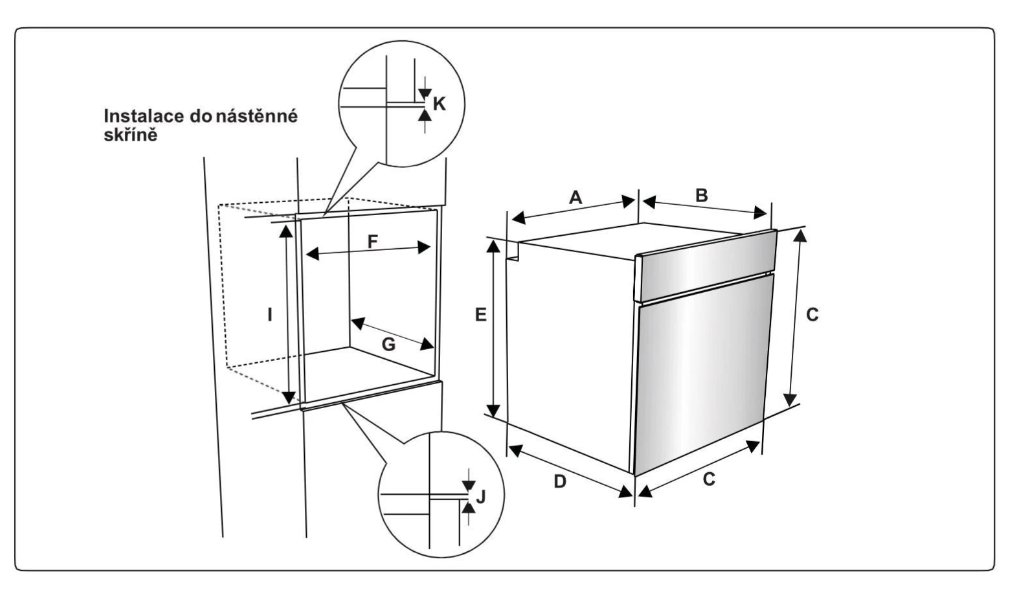 Instalace do nástěnné skříně

K

F

I

G

J

A

B

E

C

D

C